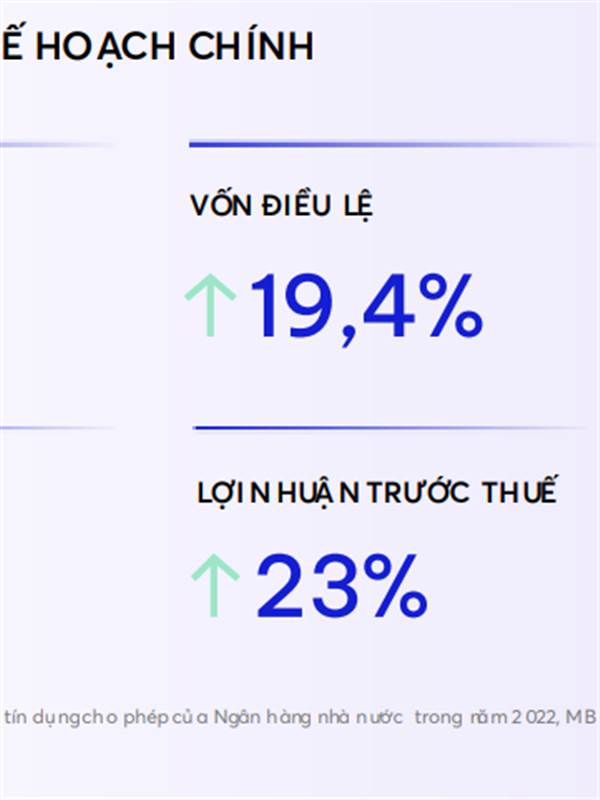 Ế HOẠCH CHÍNH

VỐN ĐIỀU LỆ

↑19,4%

LỢI NHUẬN TRƯỚC THUẾ

↑23%

tín dụng cho phép của Ngân hàng nhà nước trong năm 2022, MB