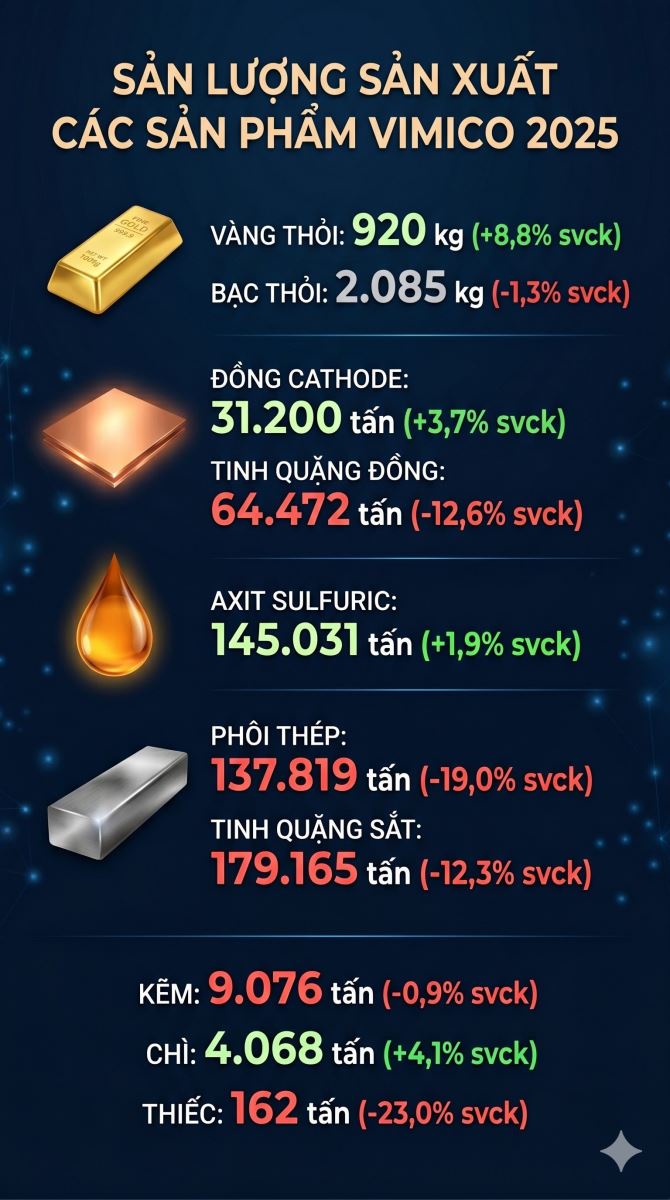 SẢN LƯỢNG SẢN XUẤT CÁC SẢN PHẨM VIMICO 2025

FINE GOLD 999.9 100g

VÀNG THỎI: 920 kg (+8,8% svck)

BẠC THỎI: 2.085 kg (-1,3% svck)

ĐỒNG CATHODE:
31.200 tấn (+3,7% svck)

TINH QUẶNG ĐỒNG:
64.472 tấn (-12,6% svck)

AXIT SULFURIC:
145.031 tấn (+1,9% svck)

PHÔI THÉP:
137.819 tấn (-19,0% svck)

TINH QUẶNG SẮT:
179.165 tấn (-12,3% svck)

KẼM: 9.076 tấn (-0,9% svck)

CHÌ: 4.068 tấn (+4,1% svck)

THIẾC: 162 tấn (-23,0% svck)