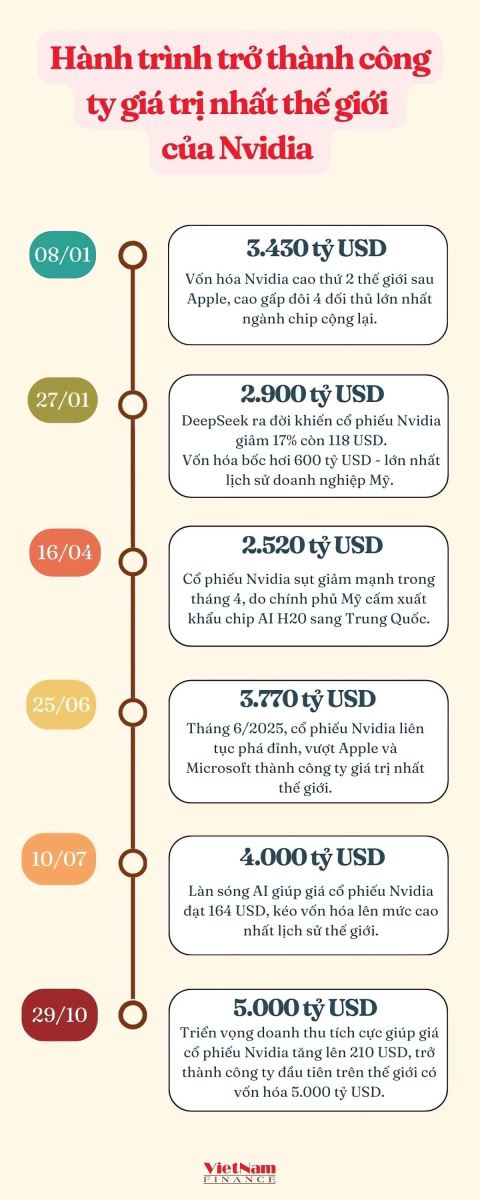 Hành trình trở thành công ty giá trị nhất thế giới của Nvidia

08/01

3.430 tỷ USD

Vốn hóa Nvidia cao thứ 2 thế giới sau Apple, cao gấp đôi 4 đối thủ lớn nhất ngành chip cộng lại.

27/01

2.900 tỷ USD

DeepSeek ra đời khiến cổ phiếu Nvidia giảm 17% còn 118 USD.
Vốn hóa bốc hơi 600 tỷ USD - lớn nhất lịch sử doanh nghiệp Mỹ.

16/04

2.520 tỷ USD

Cổ phiếu Nvidia sụt giảm mạnh trong tháng 4, do chính phủ Mỹ cấm xuất khẩu chip AI H20 sang Trung Quốc.

25/06

3.770 tỷ USD

Tháng 6/2025, cổ phiếu Nvidia liên tục phá đỉnh, vượt Apple và Microsoft thành công ty giá trị nhất thế giới.

10/07

4.000 tỷ USD

Làn sóng AI giúp giá cổ phiếu Nvidia đạt 164 USD, kéo vốn hóa lên mức cao nhất lịch sử thế giới.

29/10

5.000 tỷ USD

Triển vọng doanh thu tích cực giúp giá cổ phiếu Nvidia tăng lên 210 USD, trở thành công ty đầu tiên trên thế giới có vốn hóa 5.000 tỷ USD.

VietNam FINANCE