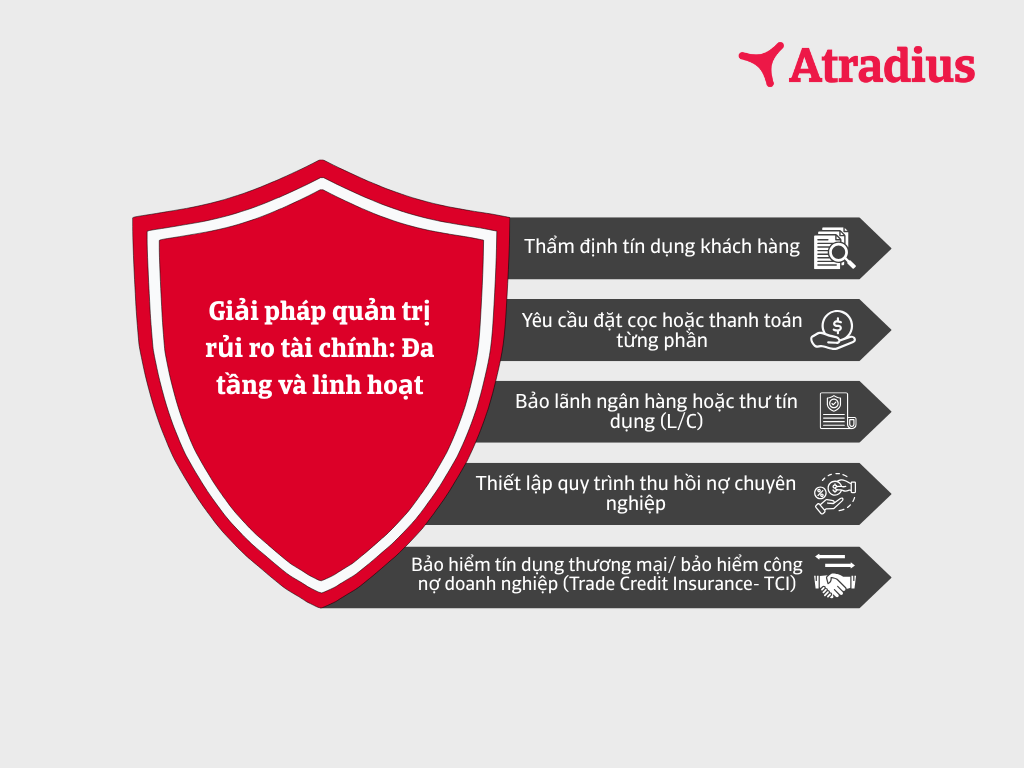 Atradius

Giải pháp quản trị rủi ro tài chính: Đa tầng và linh hoạt

Thẩm định tín dụng khách hàng

Yêu cầu đặt cọc hoặc thanh toán từng phần

Bảo lãnh ngân hàng hoặc thư tín dụng (L/C)

Thiết lập quy trình thu hồi nợ chuyên nghiệp

Bảo hiểm tín dụng thương mại/ bảo hiểm công nợ doanh nghiệp (Trade Credit Insurance- TCI)